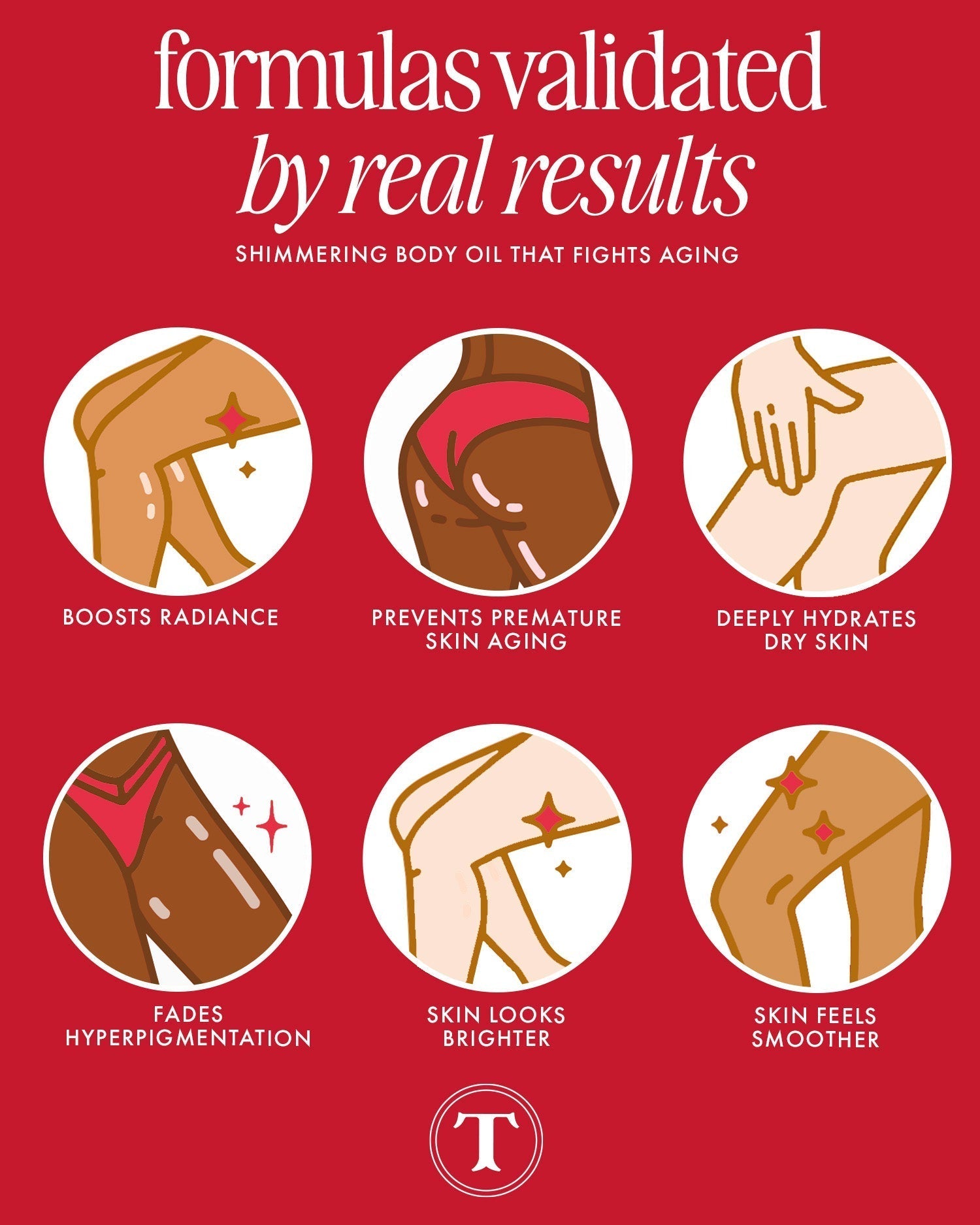 formulas validated
by real results

SHIMMERING BODY OIL THAT FIGHTS AGING

BOOSTS RADIANCE

PREVENTS PREMATURE SKIN AGING

DEEPLY HYDRATES DRY SKIN

FADES HYPERPIGMENTATION

SKIN LOOKS BRIGHTER

SKIN FEELS SMOOTHER

T